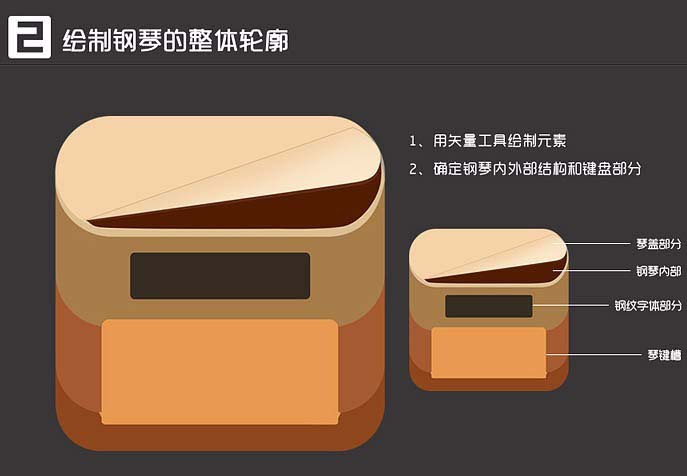 2 绘制钢琴的整体轮廓

1、用矢量工具绘制元素

2、确定钢琴内外部结构和键盘部分

琴盖部分

钢琴内部

钢纹字体部分

琴键槽